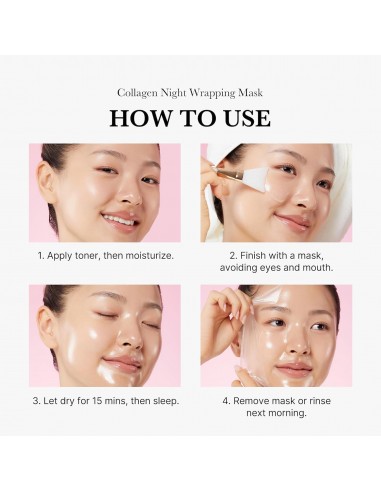 Collagen Night Wrapping Mask

HOW TO USE

1. Apply toner, then moisturize.

2. Finish with a mask, avoiding eyes and mouth.

3. Let dry for 15 mins, then sleep.

4. Remove mask or rinse next morning.