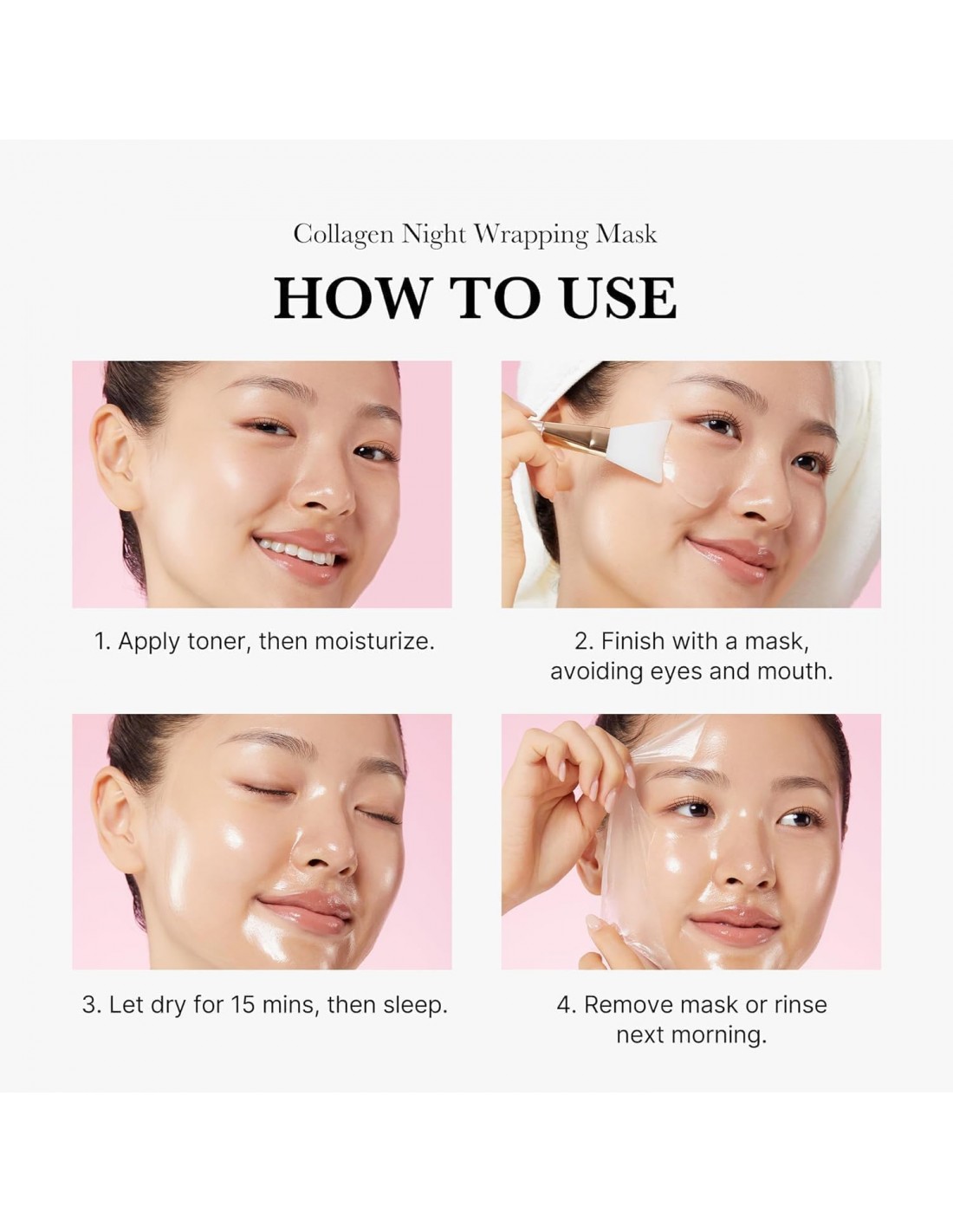 Collagen Night Wrapping Mask

HOW TO USE

1. Apply toner, then moisturize.

2. Finish with a mask, avoiding eyes and mouth.

3. Let dry for 15 mins, then sleep.

4. Remove mask or rinse next morning.